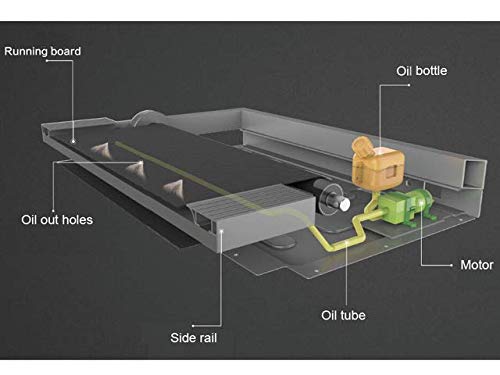 Running board

Oil bottle

Oil out holes

Motor

Oil tube

Side rail