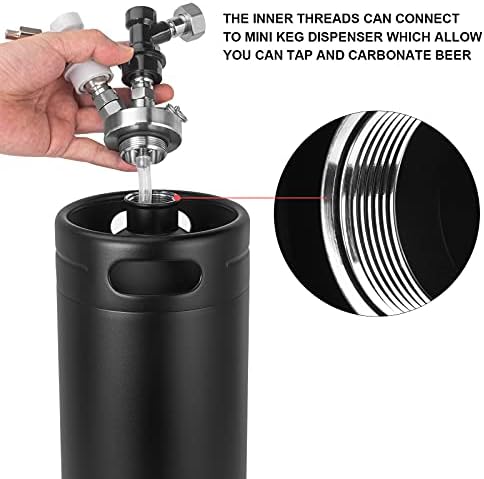 THE INNER THREADS CAN CONNECT TO MINI KEG DISPENSER WHICH ALLOW YOU CAN TAP AND CARBONATE BEER