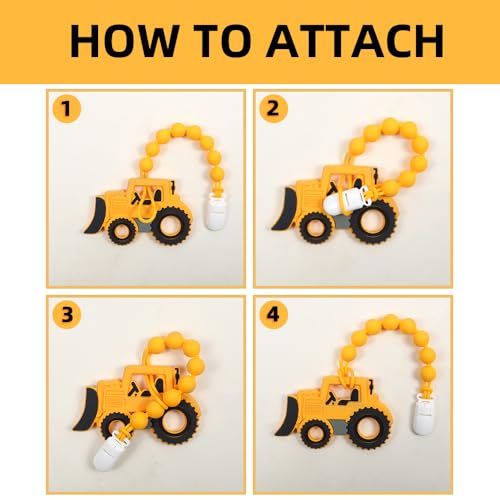 HOW TO ATTACH

1

2

3

4