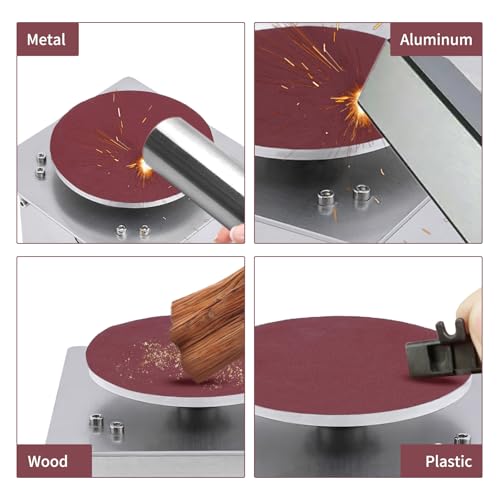 Metal

Aluminum

Wood

Plastic