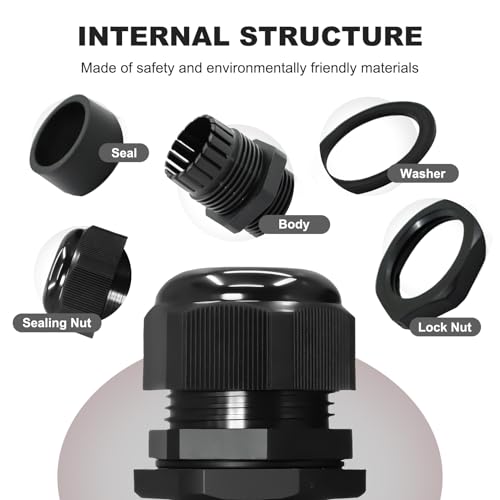 INTERNAL STRUCTURE

Made of safety and environmentally friendly materials

Seal

Body

Washer

Sealing Nut

Lock Nut