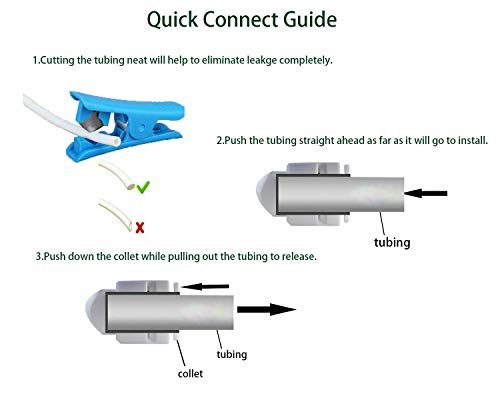 Quick Connect Guide

1.Cutting the tubing neat will help to eliminate leakge completely.

2.Push the tubing straight ahead as far as it will go to install.

tubing

3.Push down the collet while pulling out the tubing to release.

tubing

collet