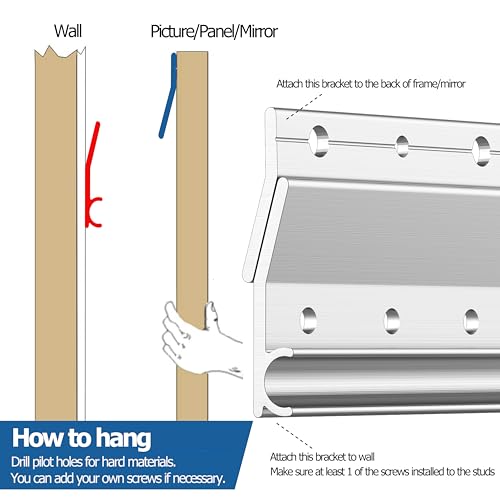 Wall

Picture/Panel/Mirror

Attach this bracket to the back of frame/mirror

How to hang

Drill pilot holes for hard materials.
You can add your own screws if necessary.

Attach this bracket to wall
Make sure at least 1 of the screws installed to the studs