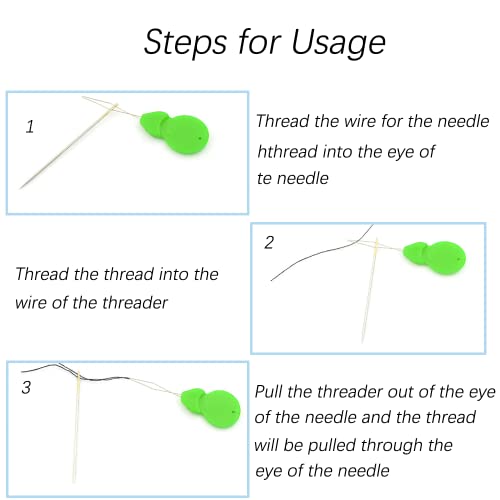 Steps for Usage

1

Thread the wire for the needle hthread into the eye of te needle

2

Thread the thread into the wire of the threader

3

Pull the threader out of the eye of the needle and the thread will be pulled through the eye of the needle