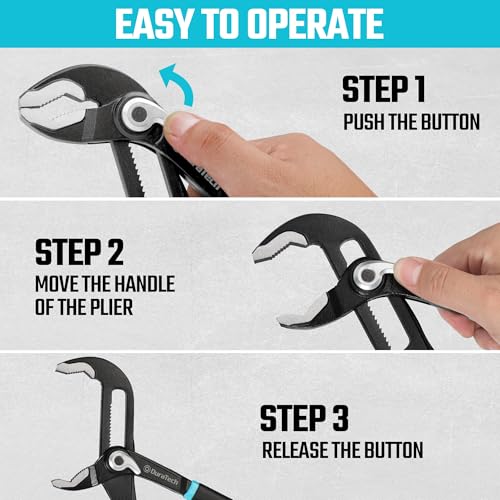 EASY TO OPERATE

STEP 1
PUSH THE BUTTON

STEP 2
MOVE THE HANDLE OF THE PLIER

STEP 3
RELEASE THE BUTTON

DuraTech