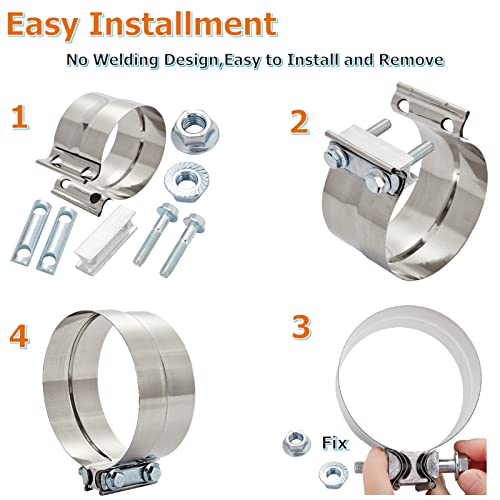 Easy Installment

No Welding Design,Easy to Install and Remove

1

2

4

3

Fix