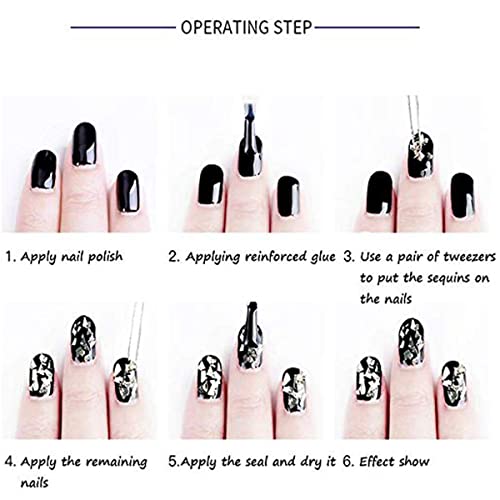 OPERATING STEP

1. Apply nail polish

2. Applying reinforced glue

3. Use a pair of tweezers to put the sequins on the nails

4. Apply the remaining nails

5.Apply the seal and dry it

6. Effect show