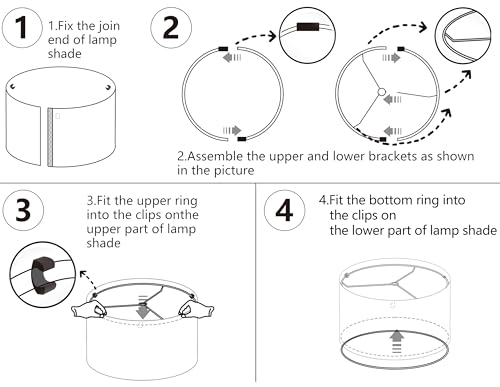 1

1.Fix the join end of lamp shade

2

2.Assemble the upper and lower brackets as shown in the picture

3

3.Fit the upper ring into the clips onthe upper part of lamp shade

4

4.Fit the bottom ring into the clips on the lower part of lamp shade