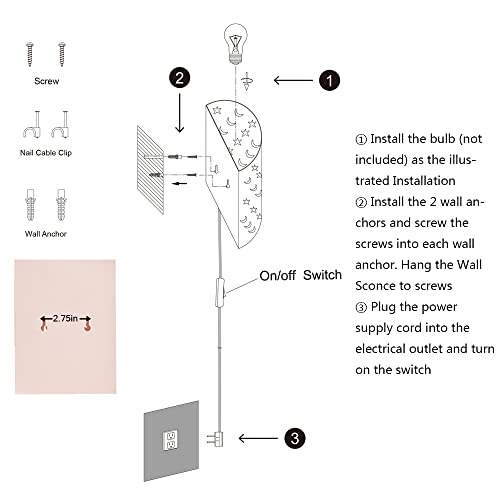 Screw

Nail Cable Clip

Wall Anchor

2.75in

2

1

On/off Switch

3

① Install the bulb (not included) as the illustrated Installation
② Install the 2 wall anchors and screw the screws into each wall anchor. Hang the Wall Sconce to screws
③ Plug the power supply cord into the electrical outlet and turn on the switch