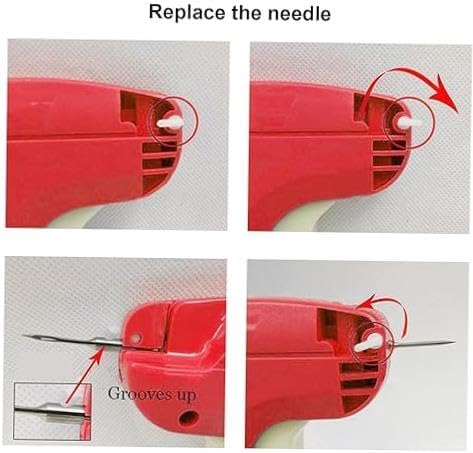 Replace the needle

Grooves up