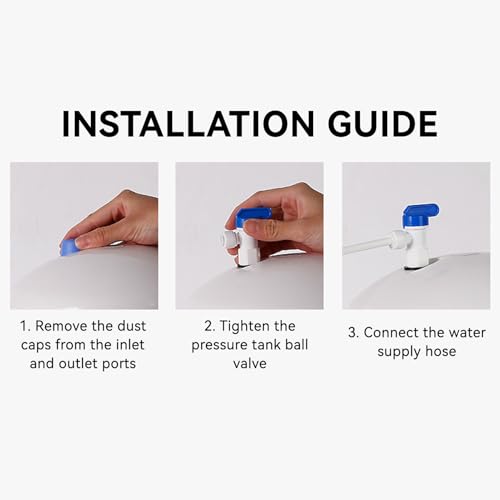 INSTALLATION GUIDE

1. Remove the dust caps from the inlet and outlet ports

2. Tighten the pressure tank ball valve

3. Connect the water supply hose