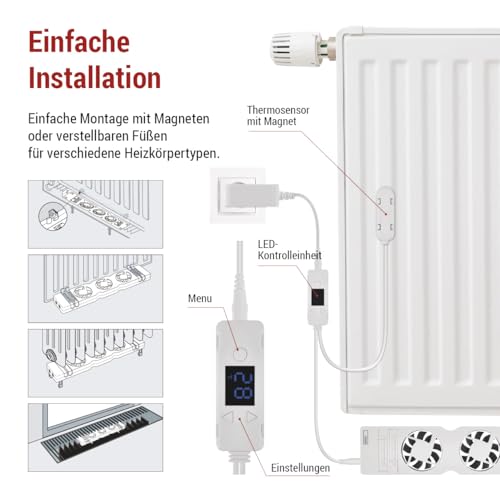 Einfache Installation

Einfache Montage mit Magneten oder verstellbaren Füßen für verschiedene Heizkörpertypen.

Thermosensor mit Magnet

LED-Kontrolleinheit

Menu

28

Einstellungen