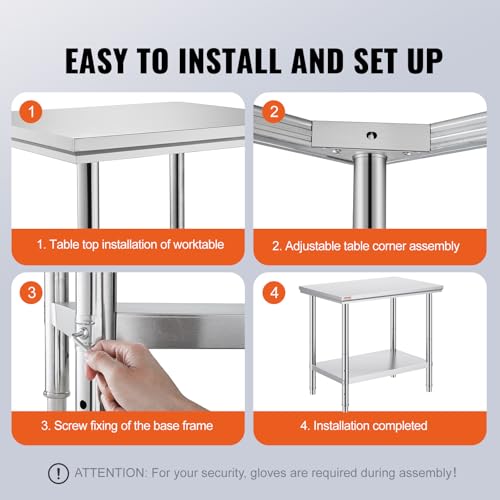 EASY TO INSTALL AND SET UP

1

1. Table top installation of worktable

2

2. Adjustable table corner assembly

3

3. Screw fixing of the base frame

4

4. Installation completed

! ATTENTION: For your security, gloves are required during assembly!