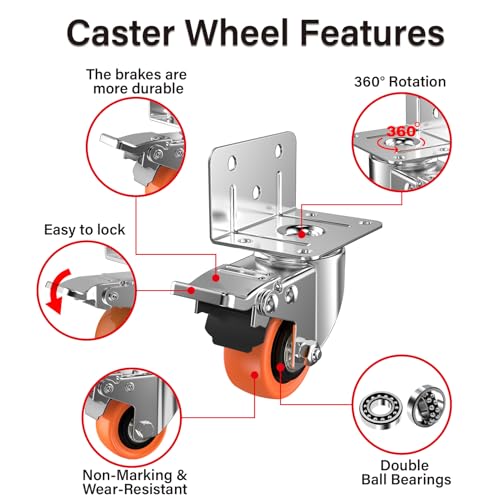 Caster Wheel Features

The brakes are more durable

360° Rotation

360°

Easy to lock

Non-Marking & Wear-Resistant

Double Ball Bearings