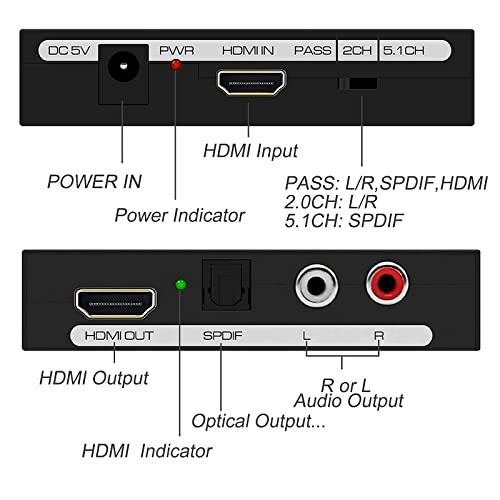 DC 5V PWR HDMI IN PASS 2CH 5.1CH

HDMI Input

POWER IN

Power Indicator

PASS: L/R,SPDIF,HDMI
2.0CH: L/R
5.1CH: SPDIF

HDMI OUT SPDIF L R

HDMI Output

R or L
Audio Output

Optical Output...

HDMI Indicator