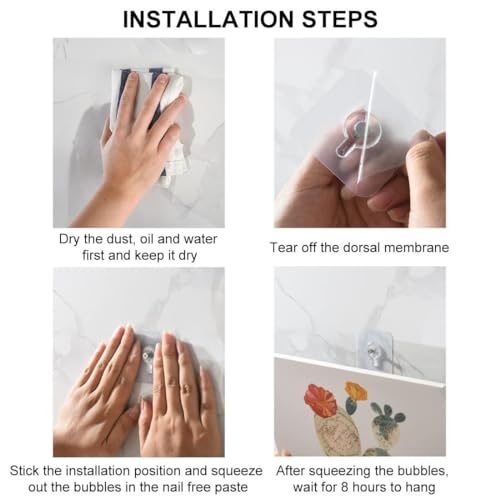 INSTALLATION STEPS

Dry the dust, oil and water first and keep it dry

Tear off the dorsal membrane

Stick the installation position and squeeze out the bubbles in the nail free paste

After squeezing the bubbles, wait for 8 hours to hang