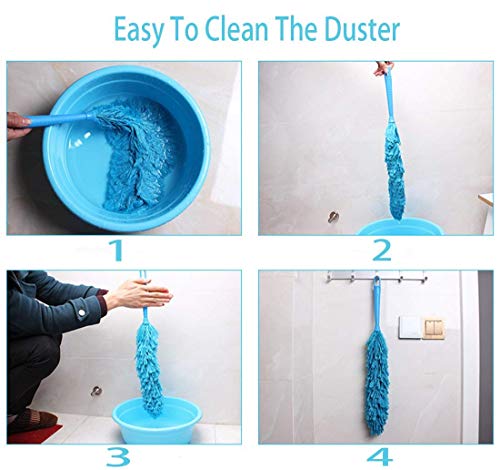 Easy To Clean The Duster

1

2

3

4