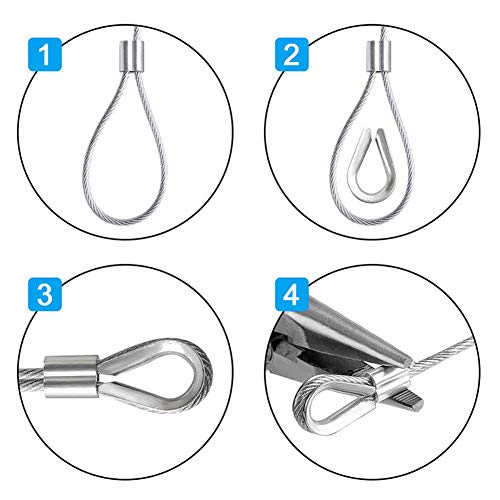 1

2

3

4