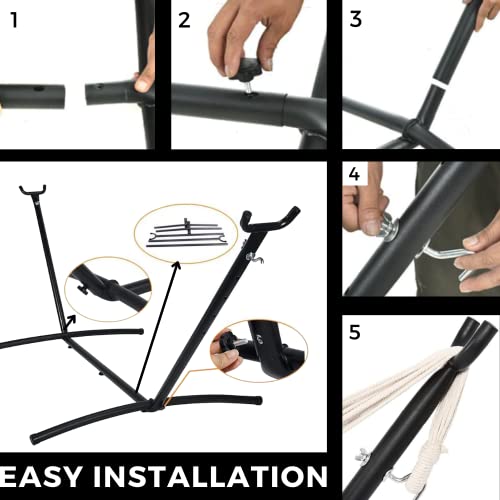 1

2

3

4

5

EASY INSTALLATION