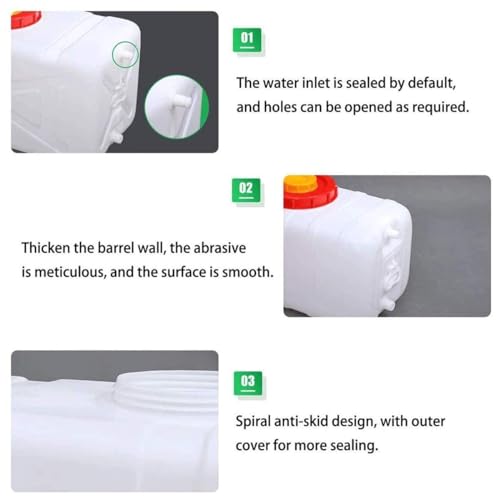 01

The water inlet is sealed by default, and holes can be opened as required.

02

Thicken the barrel wall, the abrasive is meticulous, and the surface is smooth.

03

Spiral anti-skid design, with outer cover for more sealing.