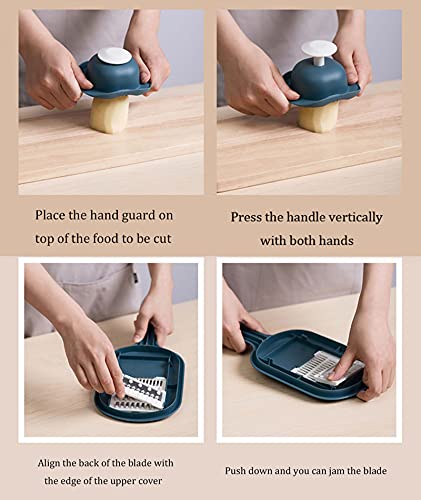 Place the hand guard on top of the food to be cut

Press the handle vertically with both hands

Align the back of the blade with the edge of the upper cover

Push down and you can jam the blade