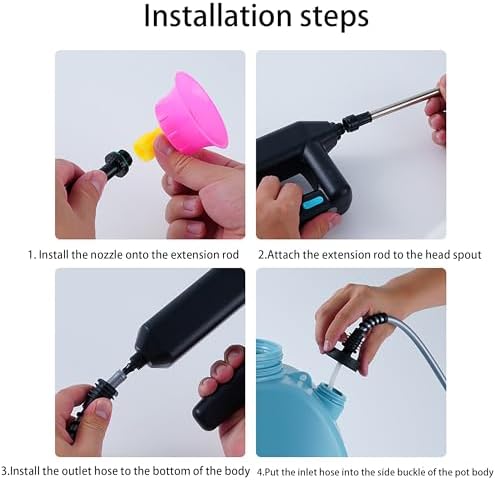 Installation steps

1. Install the nozzle onto the extension rod

2.Attach the extension rod to the head spout

3.Install the outlet hose to the bottom of the body

4.Put the inlet hose into the side buckle of the pot body