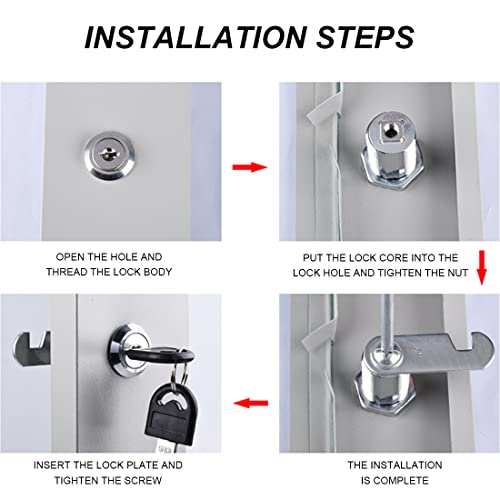 INSTALLATION STEPS

OPEN THE HOLE AND THREAD THE LOCK BODY

PUT THE LOCK CORE INTO THE LOCK HOLE AND TIGHTEN THE NUT

INSERT THE LOCK PLATE AND TIGHTEN THE SCREW

THE INSTALLATION IS COMPLETE