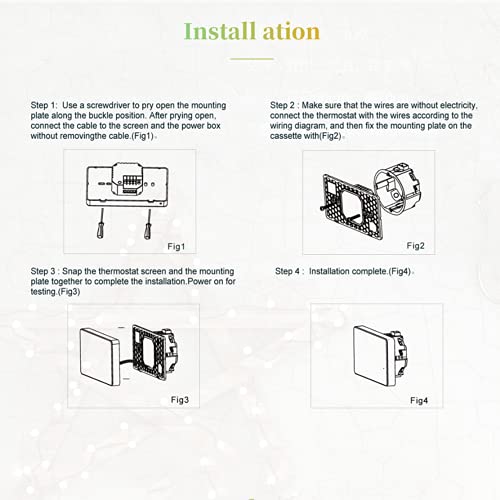 Install ation

Step 1: Use a screwdriver to pry open the mounting plate along the buckle position. After prying open, connect the cable to the screen and the power box without removingthe cable.(Fig1)。

Fig1

Step 2 : Make sure that the wires are without electricity, connect the thermostat with the wires according to the wiring diagram, and then fix the mounting plate on the cassette with(Fig2)。

Fig2

Step 3 : Snap the thermostat screen and the mounting plate together to complete the installation.Power on for testing.(Fig3)

Fig3

Step 4 : Installation complete.(Fig4)。

Fig4