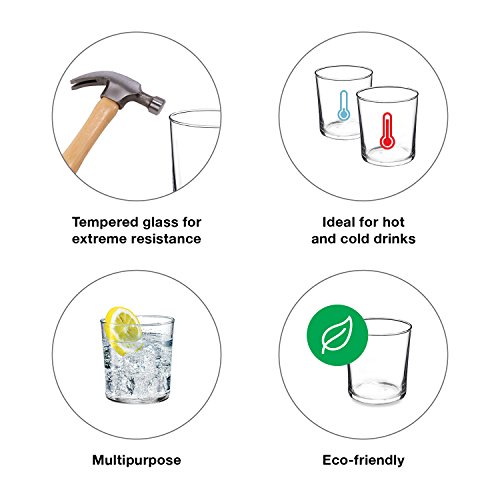 Tempered glass for extreme resistance

Ideal for hot and cold drinks

Multipurpose

Eco-friendly