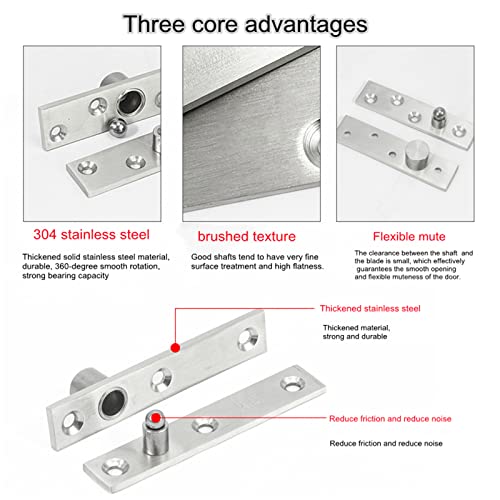 Three core advantages

304 stainless steel

Thickened solid stainless steel material, durable, 360-degree smooth rotation, strong bearing capacity

brushed texture

Good shafts tend to have very fine surface treatment and high flatness.

Flexible mute

The clearance between the shaft and the blade is small, which effectively guarantees the smooth opening and flexible muteness of the door.

Thickened stainless steel

Thickened material, strong and durable

Reduce friction and reduce noise

Reduce friction and reduce noise