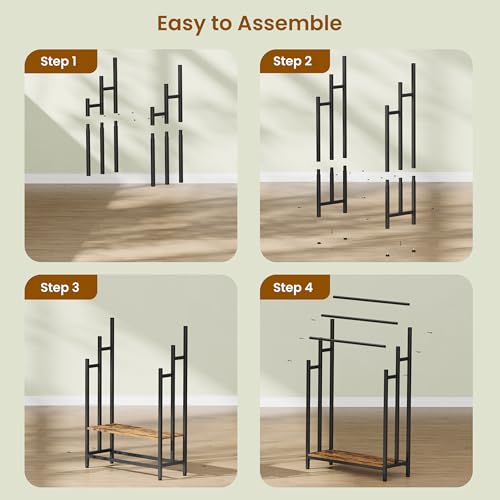 Easy to Assemble

Step 1

Step 2

Step 3

Step 4