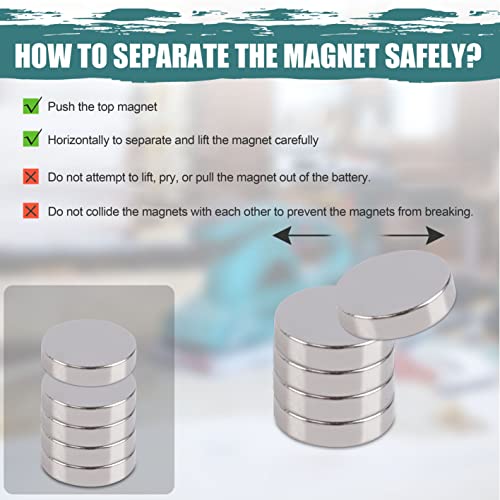 HOW TO SEPARATE THE MAGNET SAFELY?

Push the top magnet

Horizontally to separate and lift the magnet carefully

Do not attempt to lift, pry, or pull the magnet out of the battery.

Do not collide the magnets with each other to prevent the magnets from breaking.