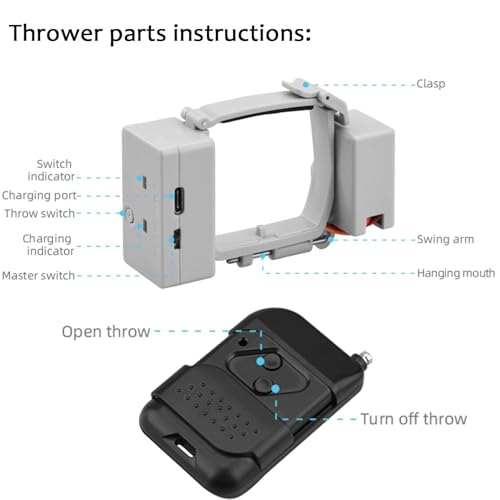 Thrower parts instructions:

Clasp

Switch indicator

Charging port

Throw switch

Charging indicator

Master switch

Swing arm

Hanging mouth

Open throw

Turn off throw