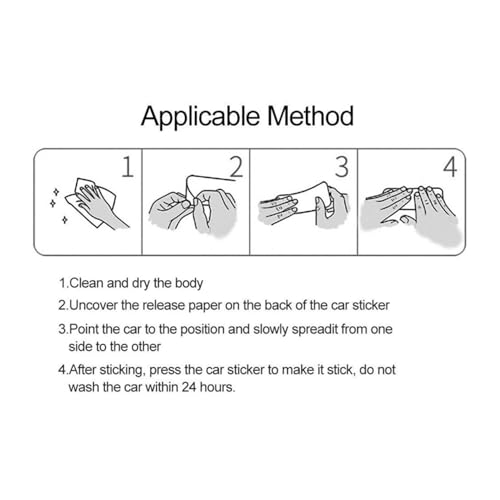 Applicable Method

1

2

3

4

1.Clean and dry the body

2.Uncover the release paper on the back of the car sticker

3.Point the car to the position and slowly spreadit from one side to the other

4.After sticking, press the car sticker to make it stick, do not wash the car within 24 hours.