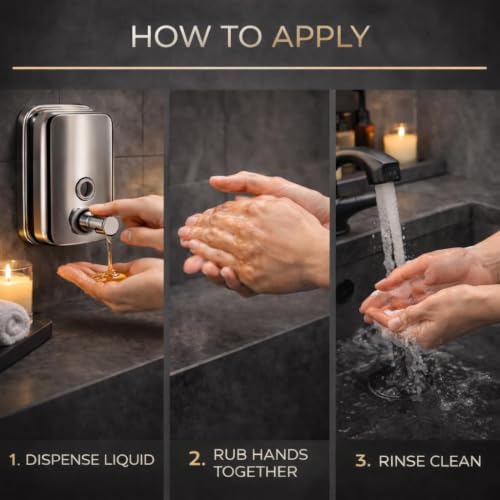 HOW TO APPLY

1. DISPENSE LIQUID

2. RUB HANDS TOGETHER

3. RINSE CLEAN