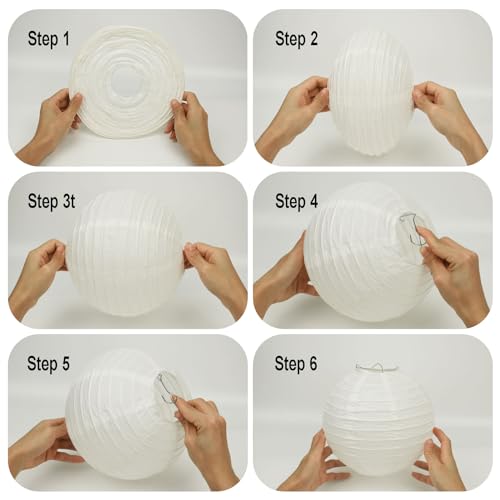 Step 1

Step 2

Step 3t

Step 4

Step 5

Step 6