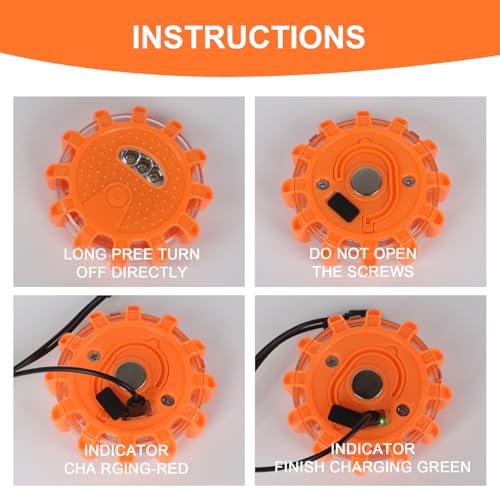 INSTRUCTIONS

LONG PREE TURN OFF DIRECTLY

DO NOT OPEN THE SCREWS

INDICATOR CHA RGING-RED

INDICATOR FINISH CHARGING GREEN