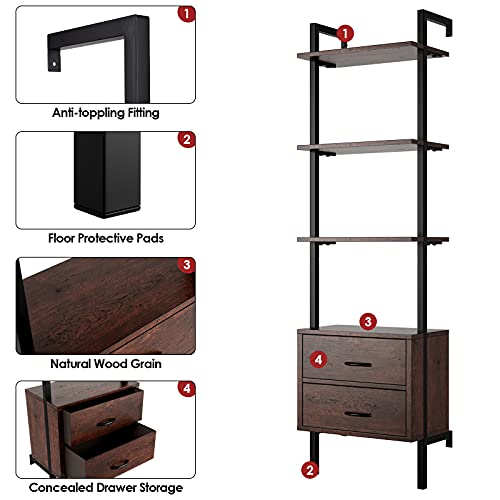 1
Anti-toppling Fitting
2
Floor Protective Pads
3
Natural Wood Grain
4
Concealed Drawer Storage
1
3
4
2