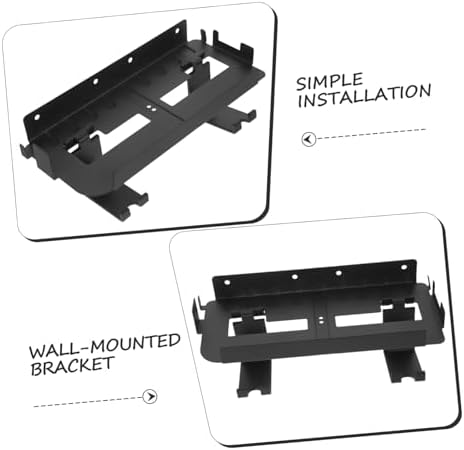 SIMPLE INSTALLATION

WALL-MOUNTED BRACKET