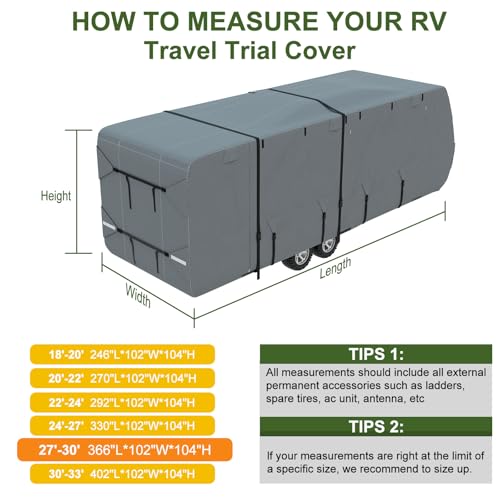 HOW TO MEASURE YOUR RV
Travel Trial Cover

Height

Width

Length

18'-20' 246"L*102"W*104"H

20'-22' 270"L*102"W*104"H

22'-24' 292"L*102"W*104"H

24'-27' 330"L*102"W*104"H

27'-30' 366"L*102"W*104"H

30'-33' 402"L*102"W*104"H

TIPS 1:

All measurements should include all external permanent accessories such as ladders, spare tires, ac unit, antenna, etc

TIPS 2:

If your measurements are right at the limit of a specific size, we recommend to size up.