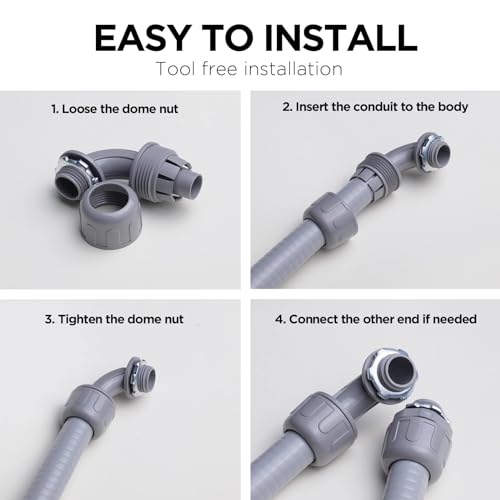 EASY TO INSTALL
Tool free installation

1. Loose the dome nut

2. Insert the conduit to the body

3. Tighten the dome nut

4. Connect the other end if needed