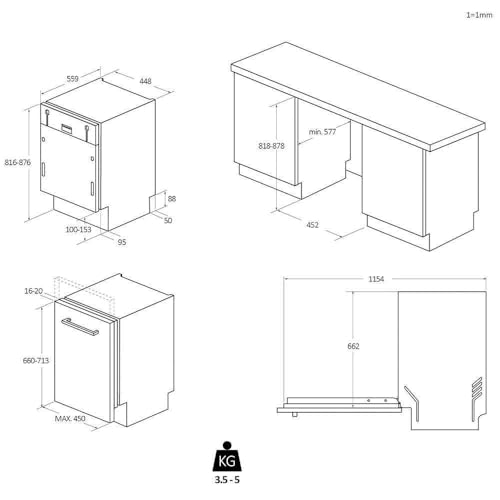 1=1mm

559
448
816-876
88
50
100-153
95

818-878
min. 577
452

16-20
660-713
MAX. 450

1154
662

KG
3.5 - 5