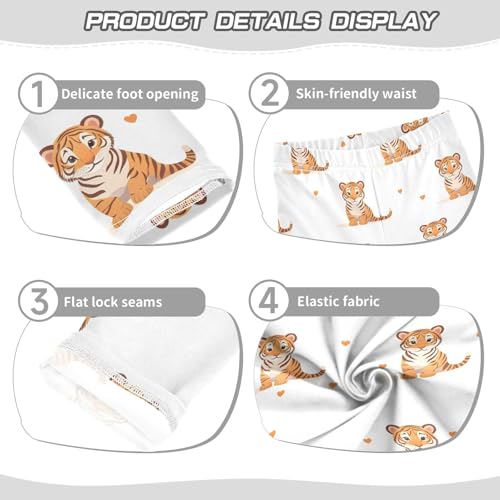 PRODUCT DETAILS DISPLAY

1 Delicate foot opening

2 Skin-friendly waist

3 Flat lock seams

4 Elastic fabric