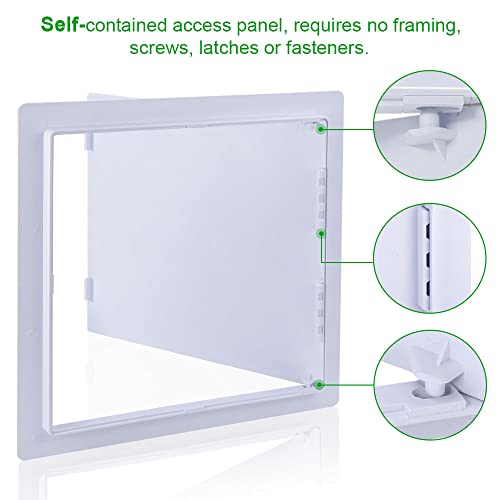 Self-contained access panel, requires no framing, screws, latches or fasteners.