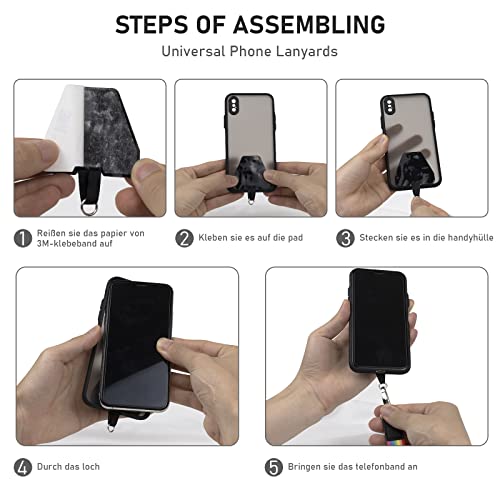 STEPS OF ASSEMBLING

Universal Phone Lanyards

1 Reißen sie das papier von 3M-klebeband auf

2 Kleben sie es auf die pad

3 Stecken sie es in die handyhülle

4 Durch das loch

5 Bringen sie das telefonband an