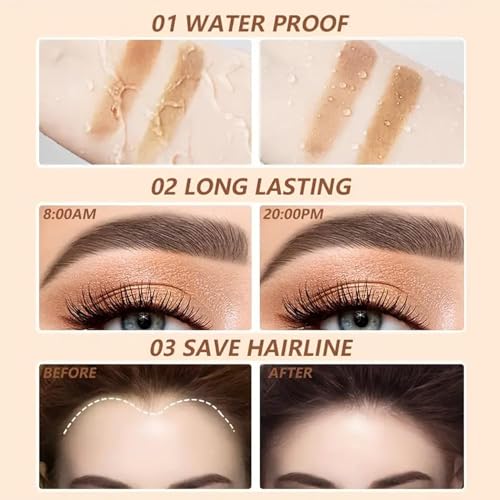 01 WATER PROOF

02 LONG LASTING

8:00AM

20:00PM

03 SAVE HAIRLINE

BEFORE

AFTER