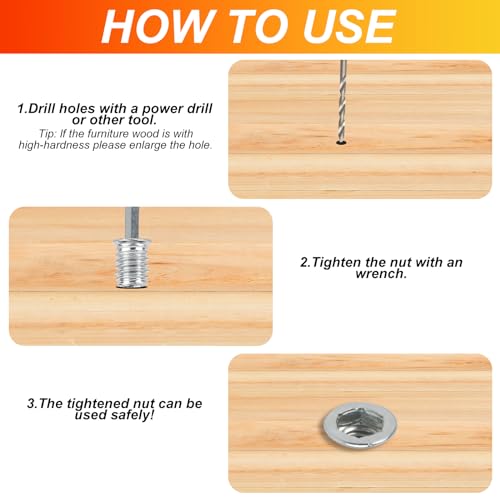 HOW TO USE

1.Drill holes with a power drill or other tool.

Tip: If the furniture wood is with high-hardness please enlarge the hole.

2.Tighten the nut with an wrench.

3.The tightened nut can be used safely!