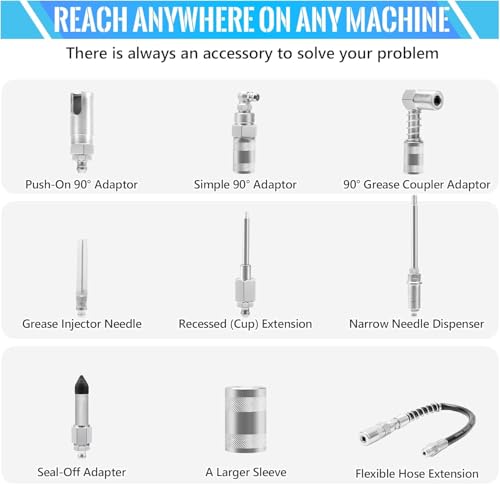 REACH ANYWHERE ON ANY MACHINE

There is always an accessory to solve your problem

Push-On 90° Adaptor

Simple 90° Adaptor

90° Grease Coupler Adaptor

Grease Injector Needle

Recessed (Cup) Extension

Narrow Needle Dispenser

Seal-Off Adapter

A Larger Sleeve

Flexible Hose Extension