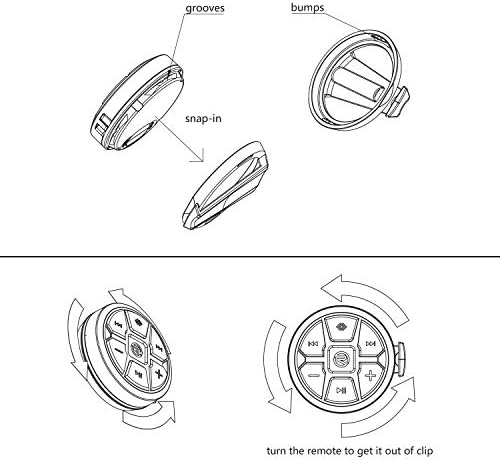 grooves

bumps

snap-in

turn the remote to get it out of clip