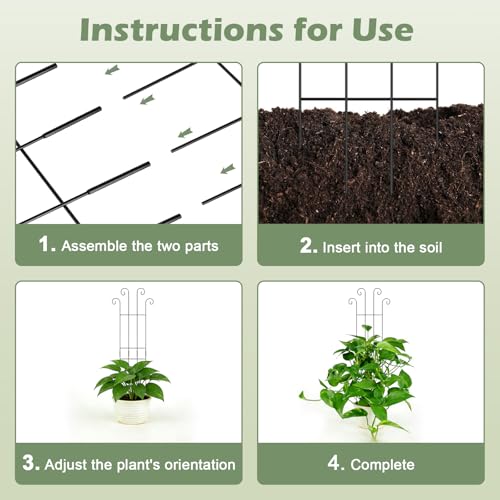 Instructions for Use

1. Assemble the two parts

2. Insert into the soil

3. Adjust the plant's orientation

4. Complete